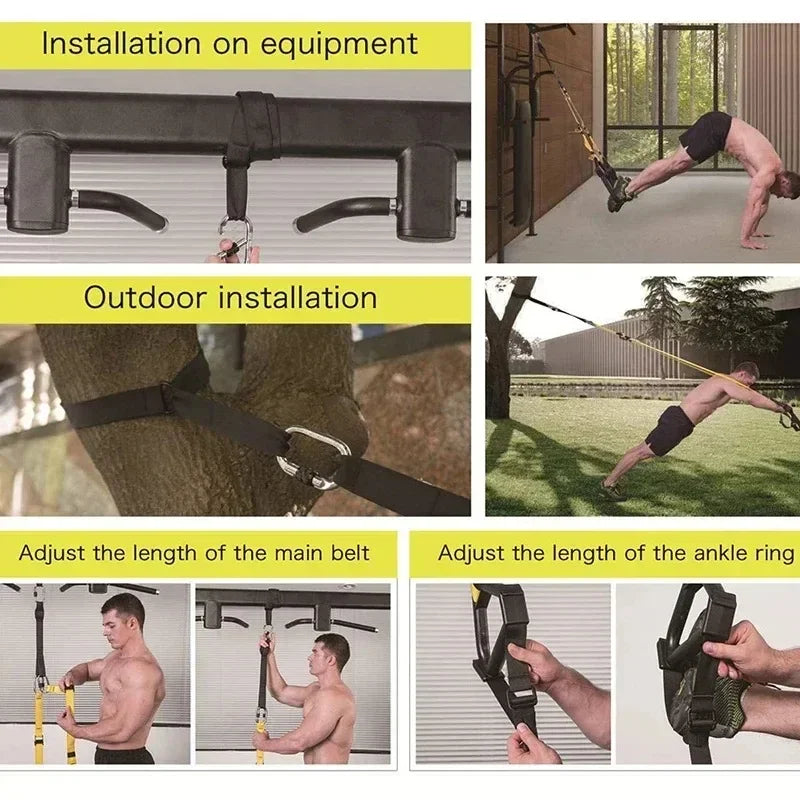 Installation on equipment

Outdoor installation

Adjust the length of the main belt

Adjust the length of the ankle ring