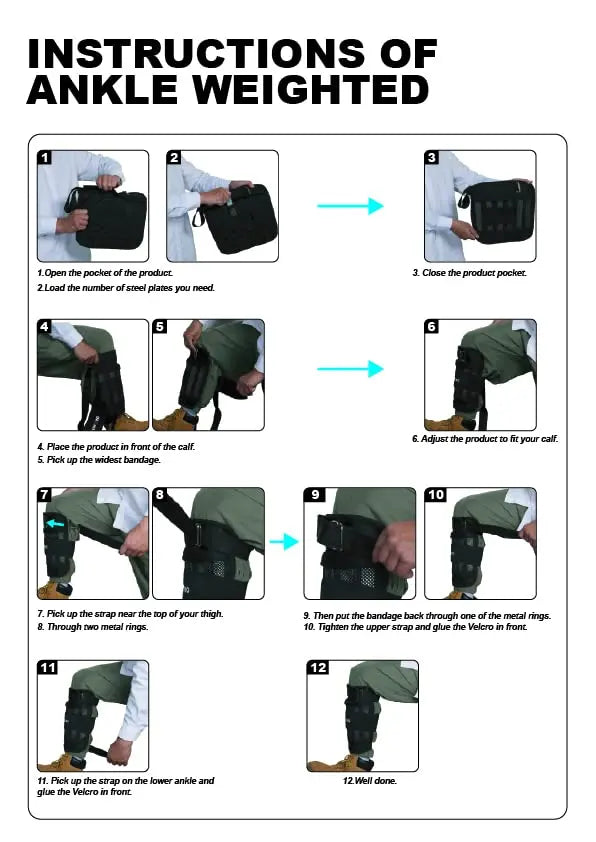 INSTRUCTIONS OF ANKLE WEIGHTED

1

2

3

1.Open the pocket of the product.
2.Load the number of steel plates you need.

3. Close the product pocket.

4

5

6

4. Place the product in front of the calf.
5. Pick up the widest bandage.

6. Adjust the product to fit your calf.

7

8

9

10

7. Pick up the strap near the top of your thigh.
8. Through two metal rings.

9. Then put the bandage back through one of the metal rings.
10. Tighten the upper strap and glue the Velcro in front.

11

12

11. Pick up the strap on the lower ankle and glue the Velcro in front.

12.Well done.